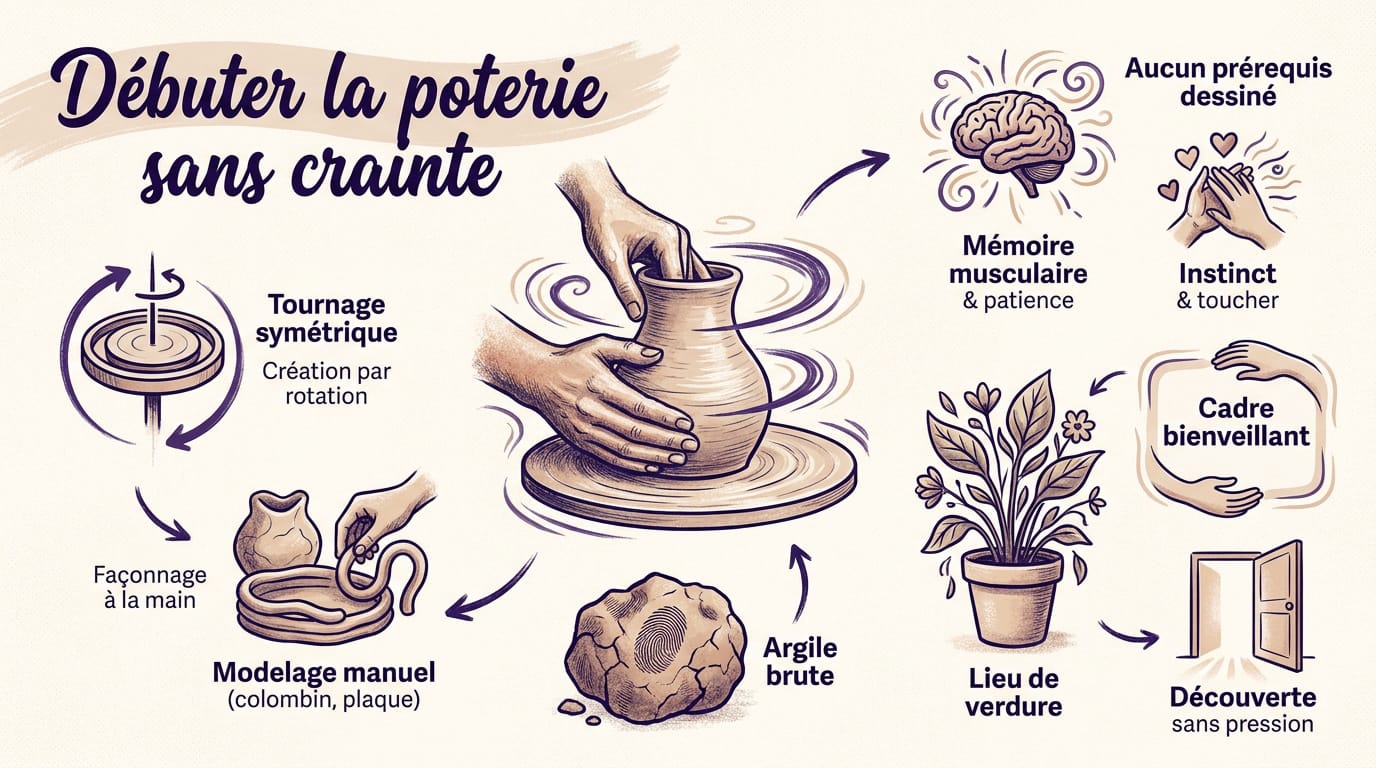 Débuter la poterie sans crainte

Tournage symétrique
Création par rotation

Façonnage à la main

Modelage manuel
(colombin, plaque)

Argile brute

Aucun prérequis dessiné

Mémoire musculaire
& patience

Instinct
& toucher

Cadre bienveillant

Lieu de verdure

Découverte
sans pression